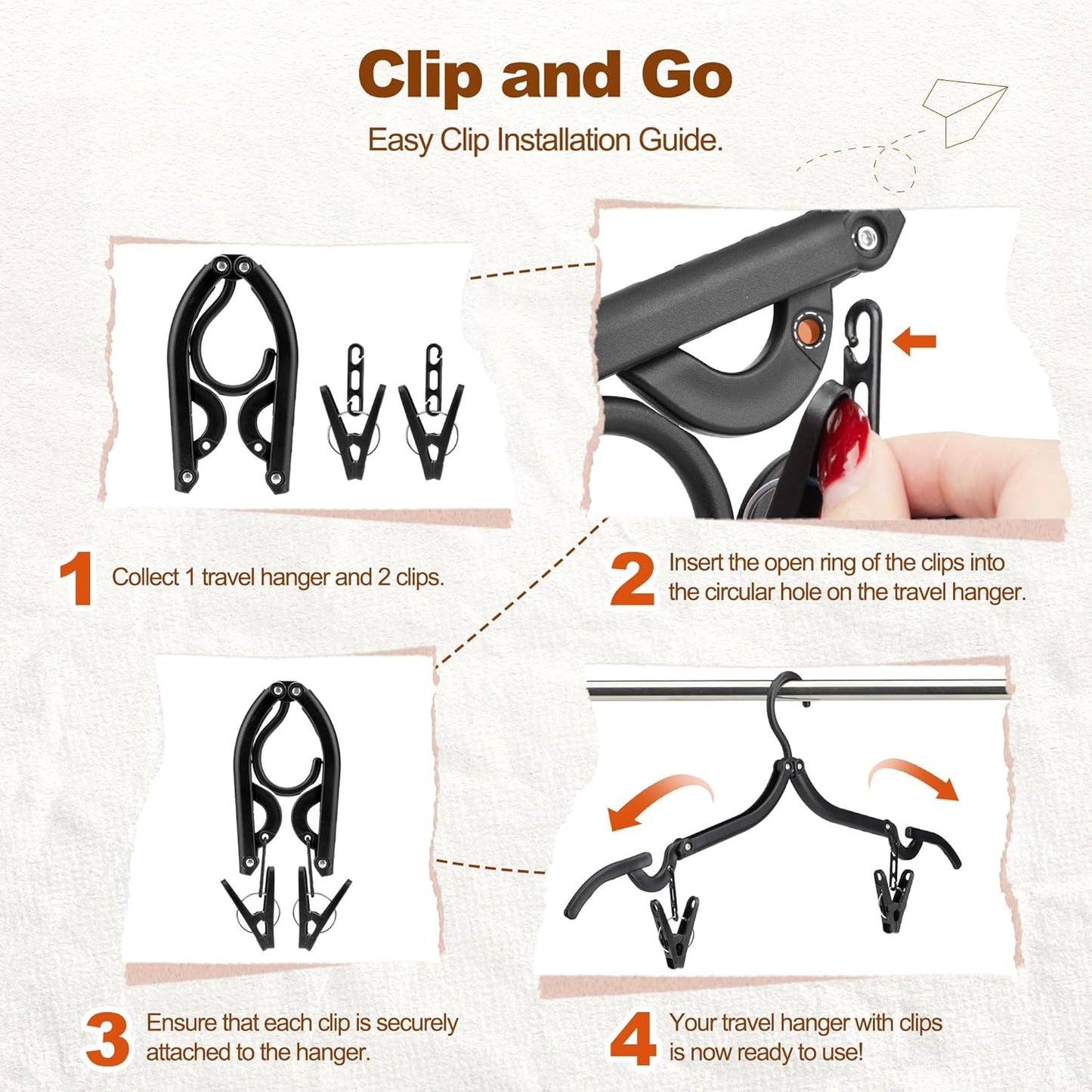 Clip and Go

Easy Clip Installation Guide.

1 Collect 1 travel hanger and 2 clips.

2 Insert the open ring of the clips into the circular hole on the travel hanger.

3 Ensure that each clip is securely attached to the hanger.

4 Your travel hanger with clips is now ready to use!