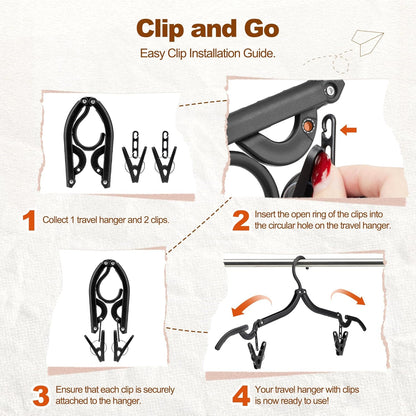 Clip and Go

Easy Clip Installation Guide.

1 Collect 1 travel hanger and 2 clips.

2 Insert the open ring of the clips into the circular hole on the travel hanger.

3 Ensure that each clip is securely attached to the hanger.

4 Your travel hanger with clips is now ready to use!